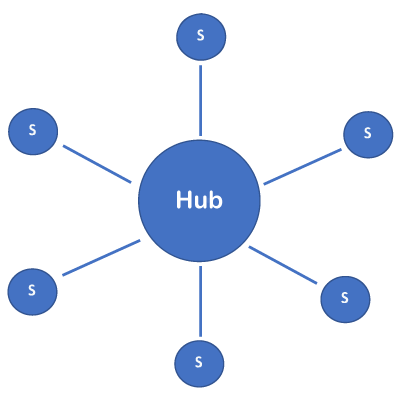 S

S

S

Hub

S

S

S